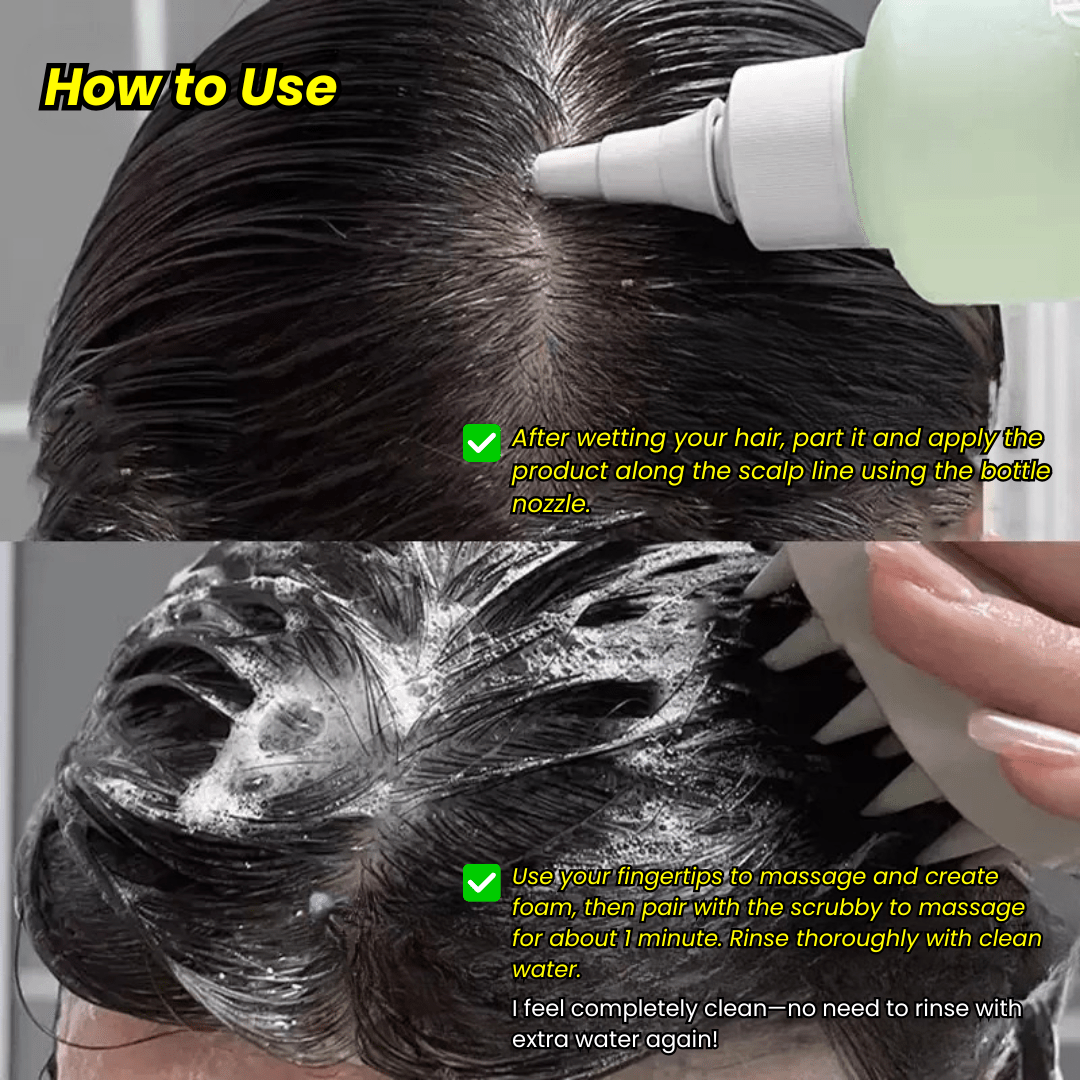 How to Use

After wetting your hair, part it and apply the product along the scalp line using the bottle nozzle.

Use your fingertips to massage and create foam, then pair with the scrubby to massage for about 1 minute. Rinse thoroughly with clean water.

I feel completely clean—no need to rinse with extra water again!